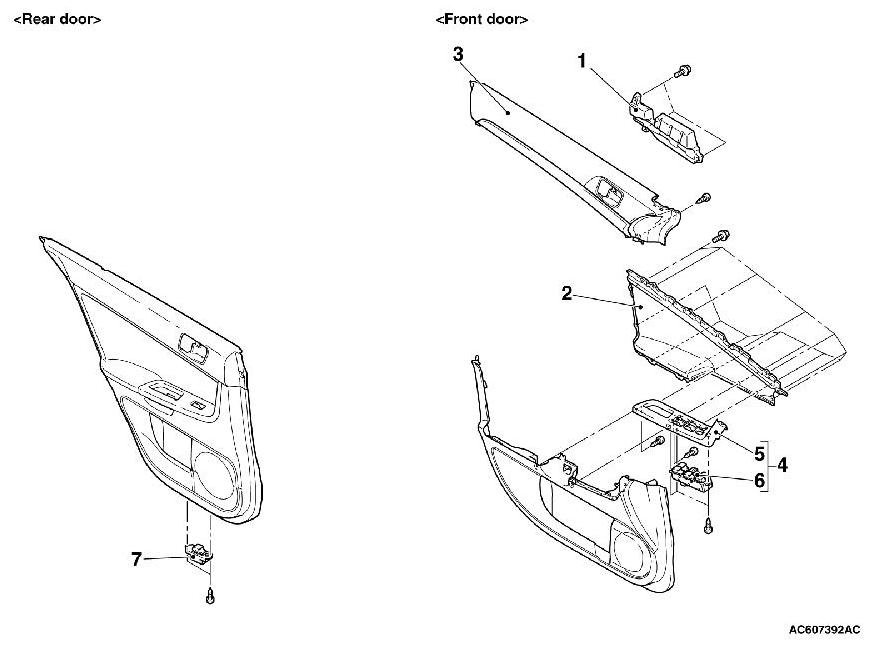 <Rear door>

<Front door>

3
1
2
5
4
6
7

AC607392AC