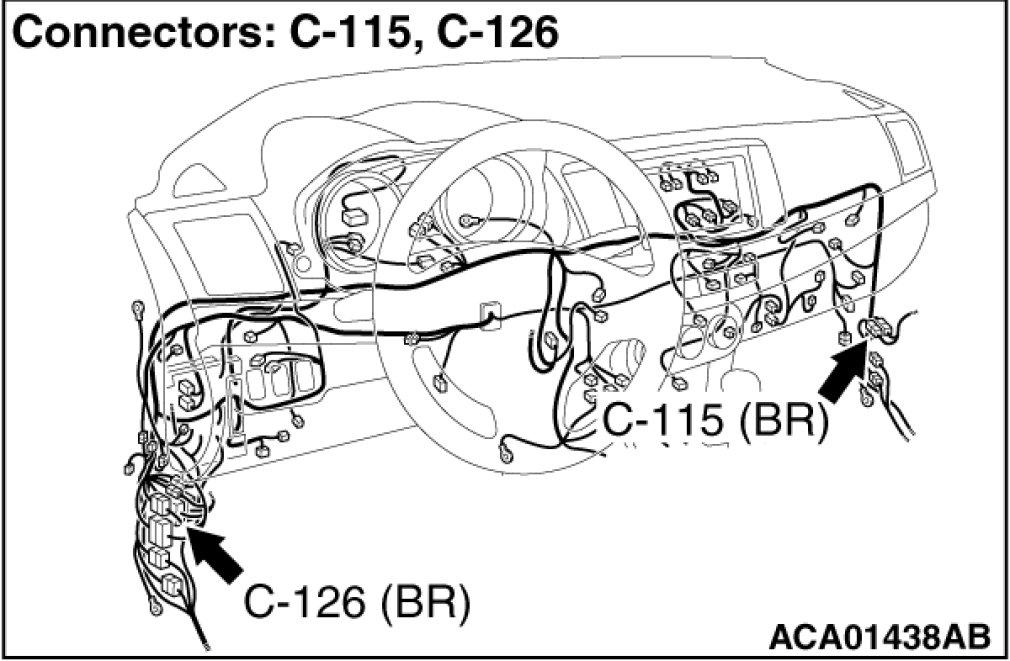 Connectors: C-115, C-126

C-115 (BR)

C-126 (BR)

ACA01438AB