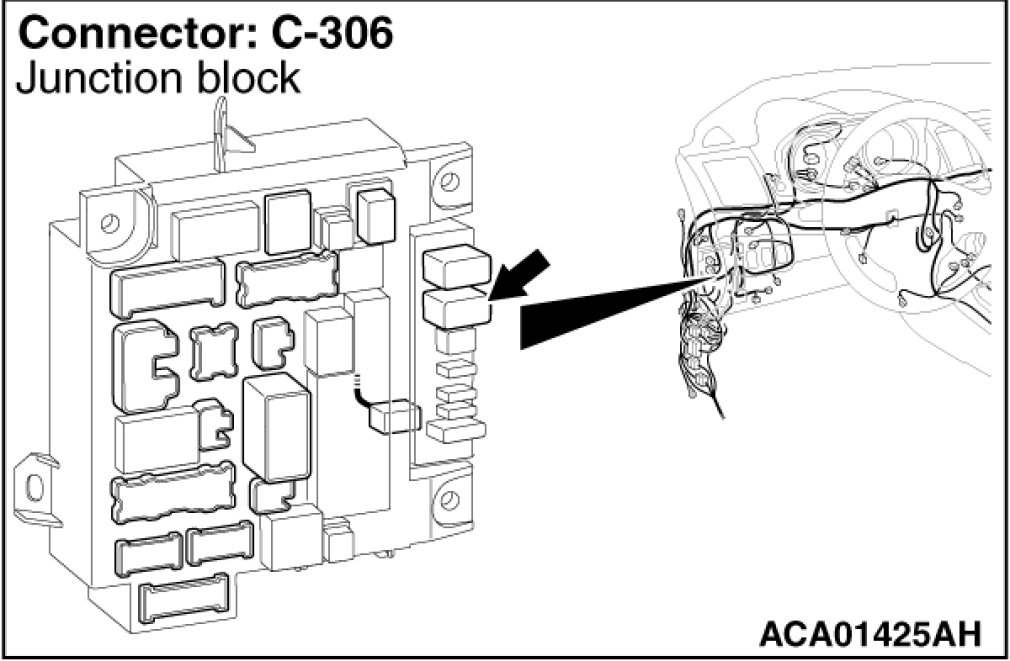 Connector: C-306
Junction block

ACA01425AH