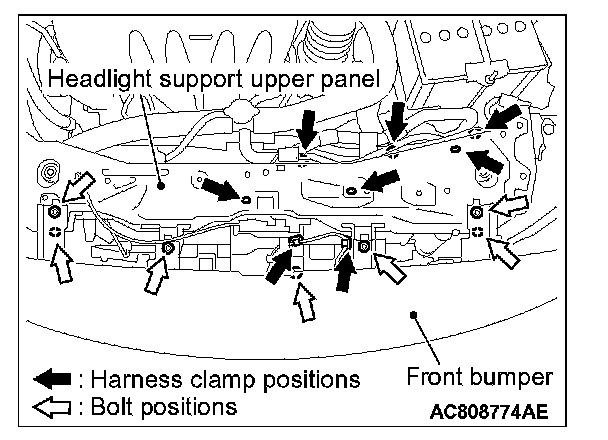 Headlight support upper panel

: Harness clamp positions
: Bolt positions

Front bumper

AC808774AE