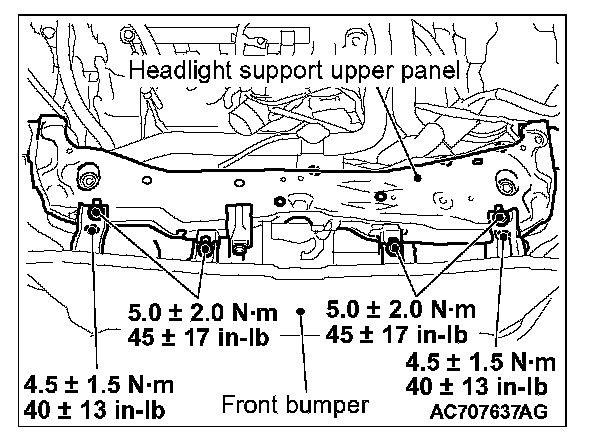 Headlight support upper panel

5.0 ± 2.0 N·m
45 ± 17 in-lb

5.0 ± 2.0 N·m
45 ± 17 in-lb

4.5 ± 1.5 N·m
40 ± 13 in-lb

4.5 ± 1.5 N·m
40 ± 13 in-lb

Front bumper

AC707637AG