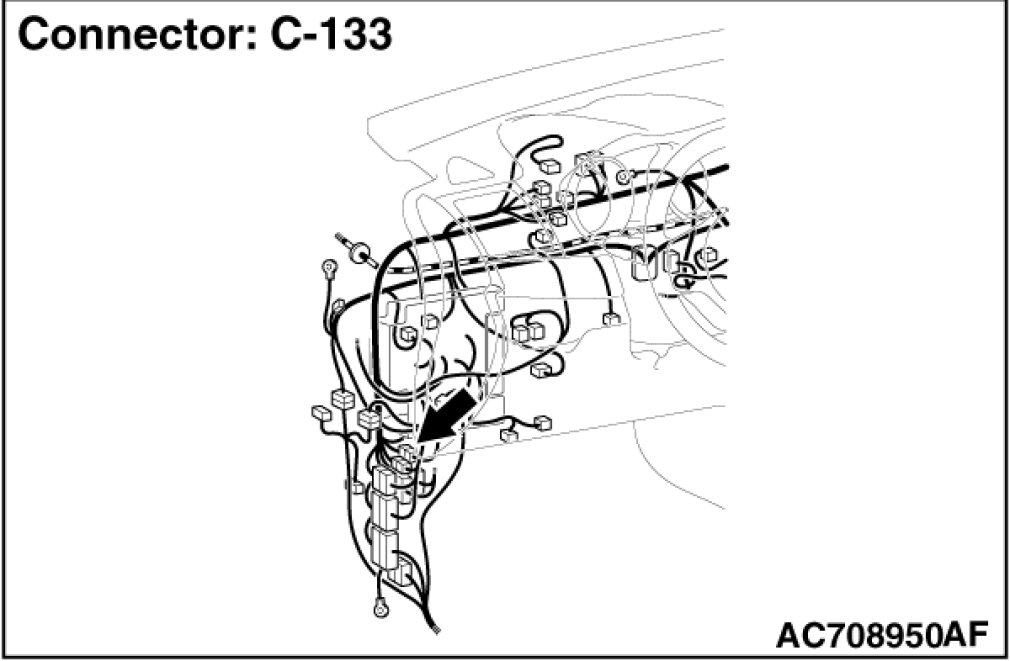 Connector: C-133

AC708950AF