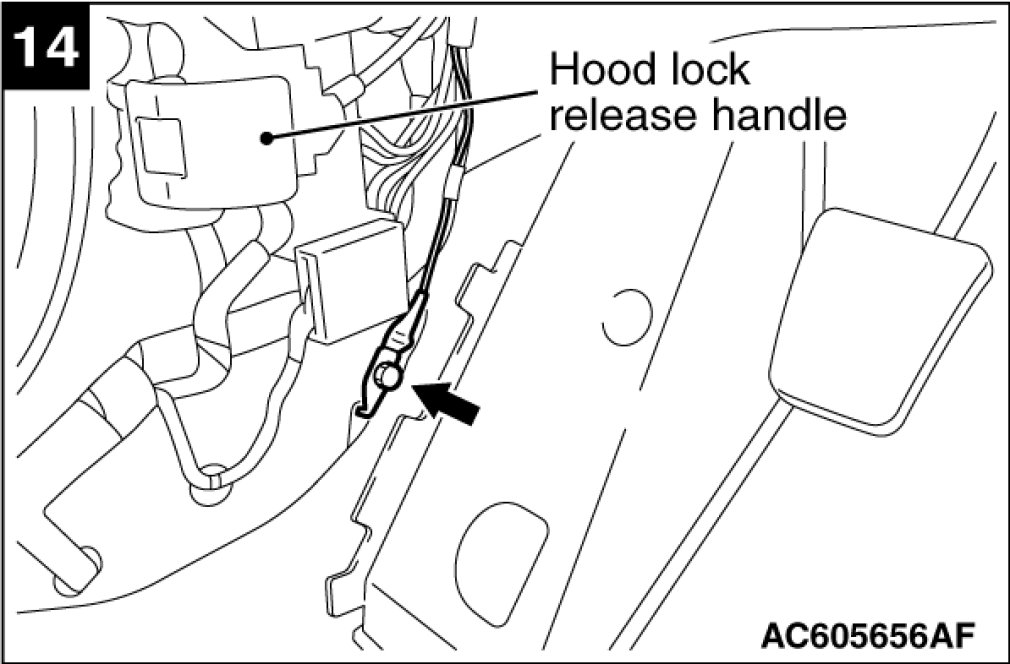 14

Hood lock release handle

AC605656AF