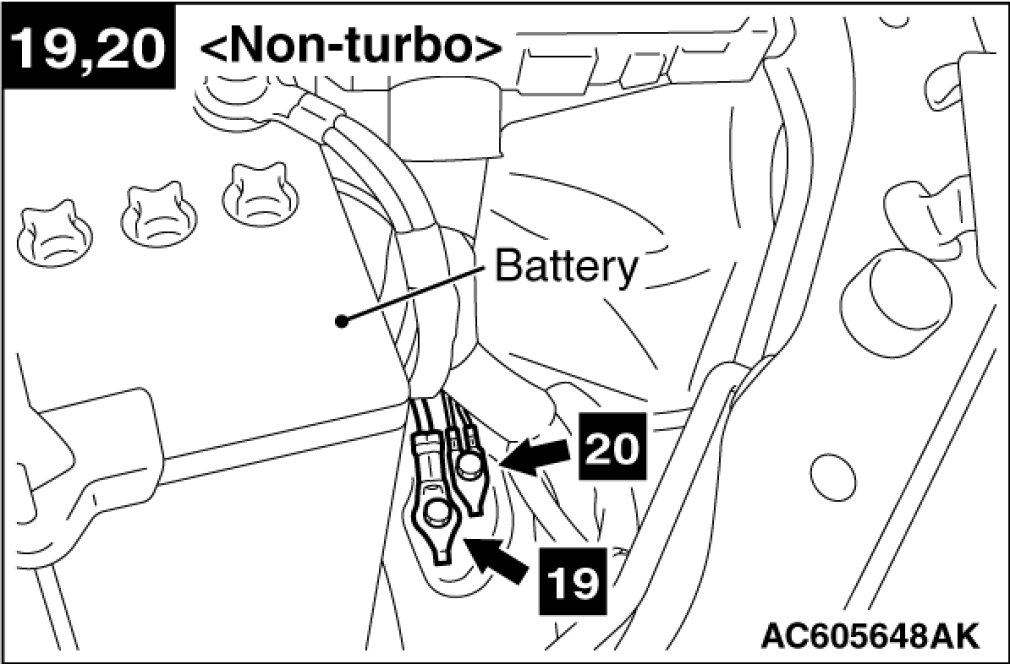 19,20 <Non-turbo>

Battery

20

19

AC605648AK