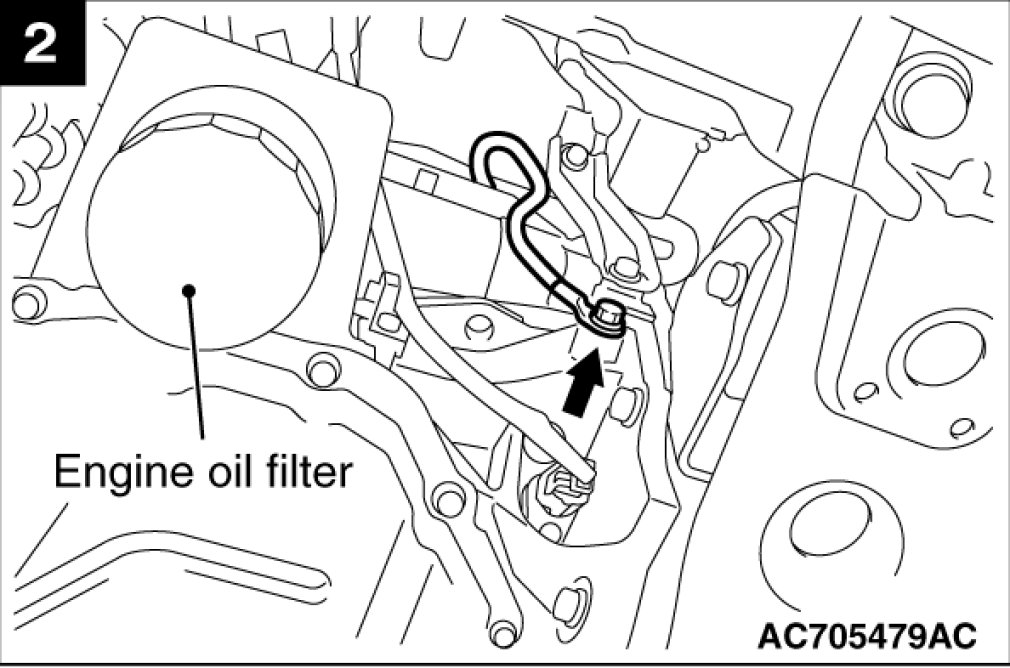 2

Engine oil filter

AC705479AC