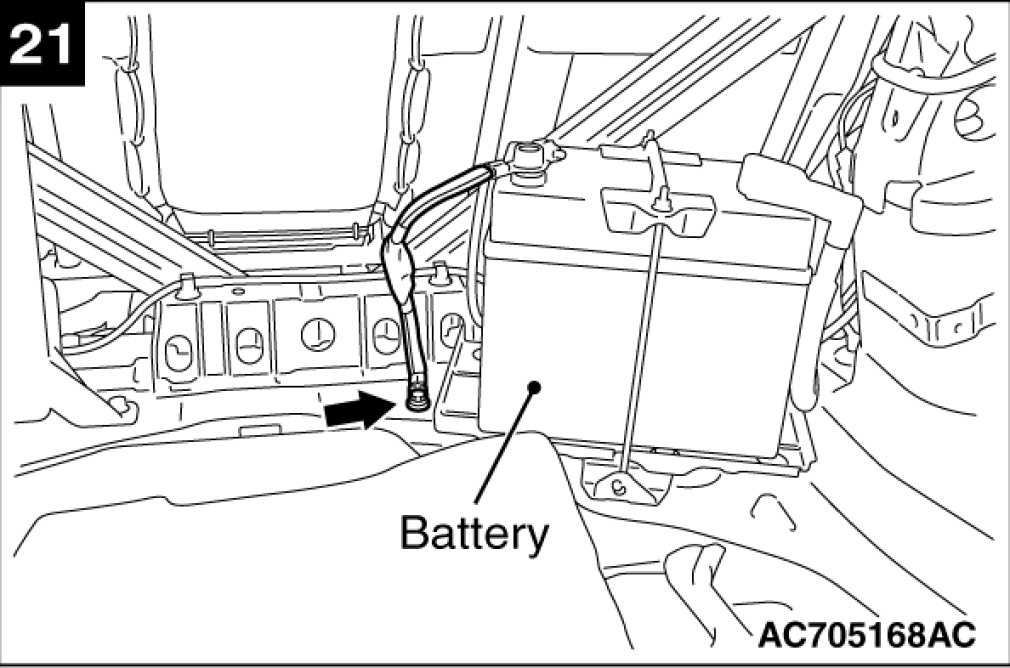 21

Battery

AC705168AC