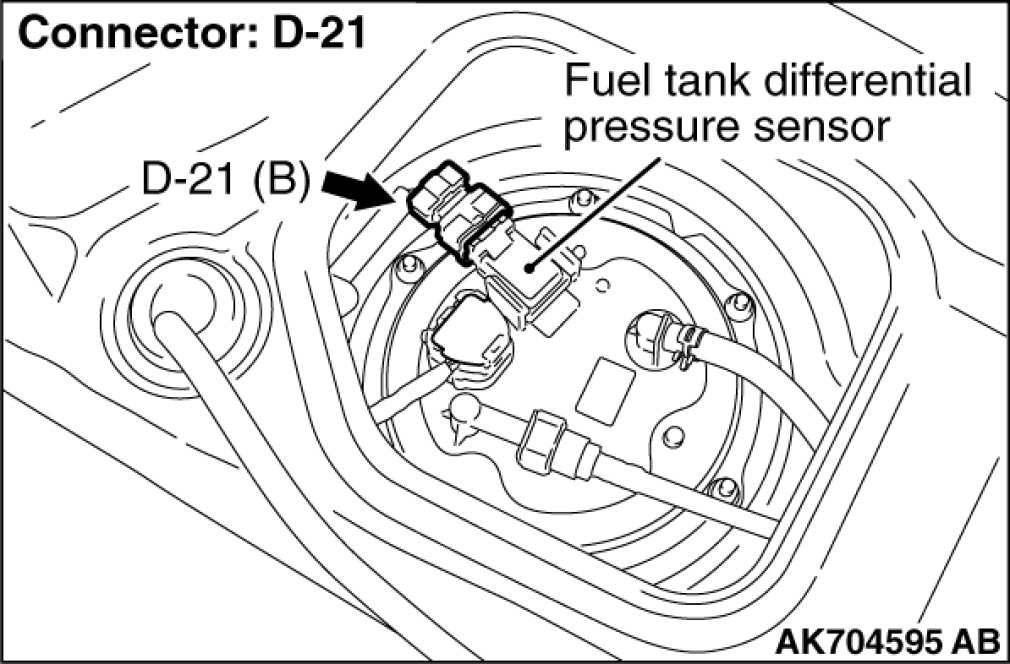 Connector: D-21

Fuel tank differential pressure sensor

D-21 (B)

AK704595 AB