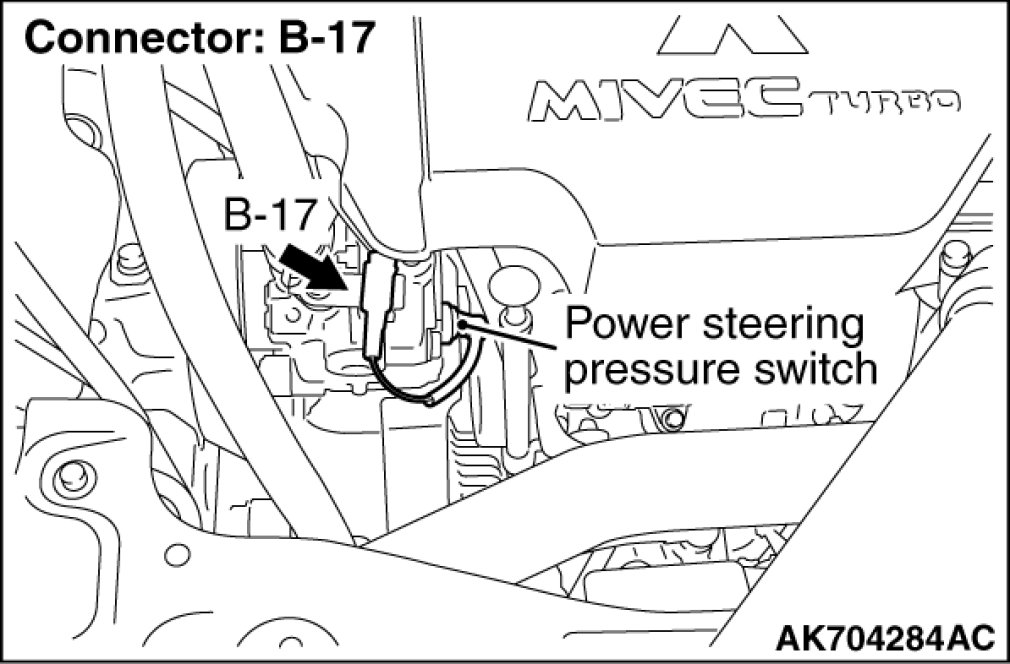 Connector: B-17

MIVEC TURBO

B-17

Power steering pressure switch

AK704284AC