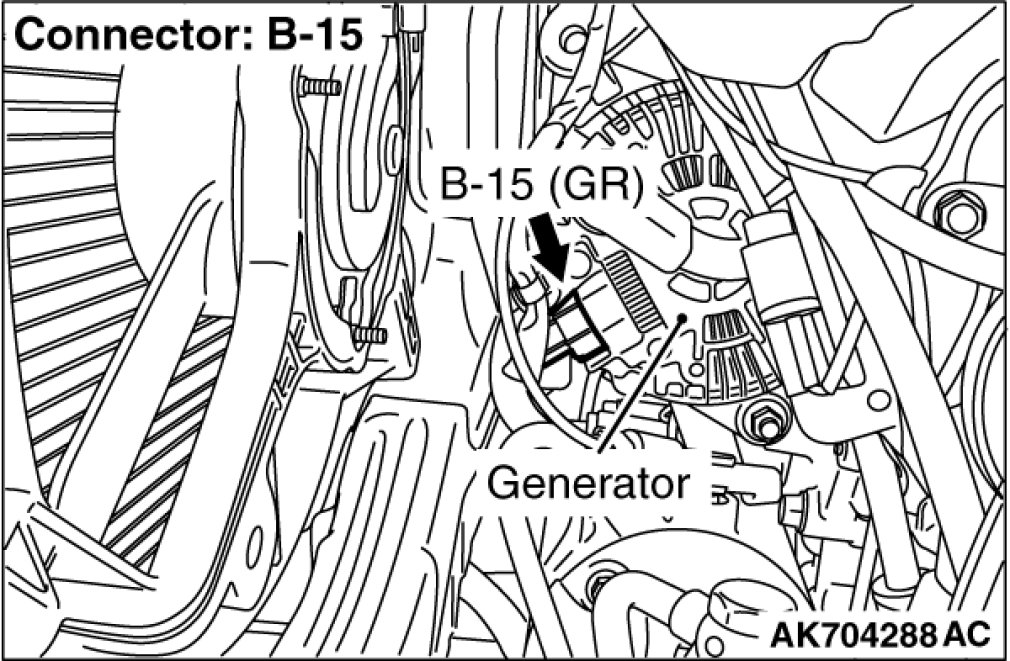 Connector: B-15

B-15 (GR)

Generator

AK704288 AC