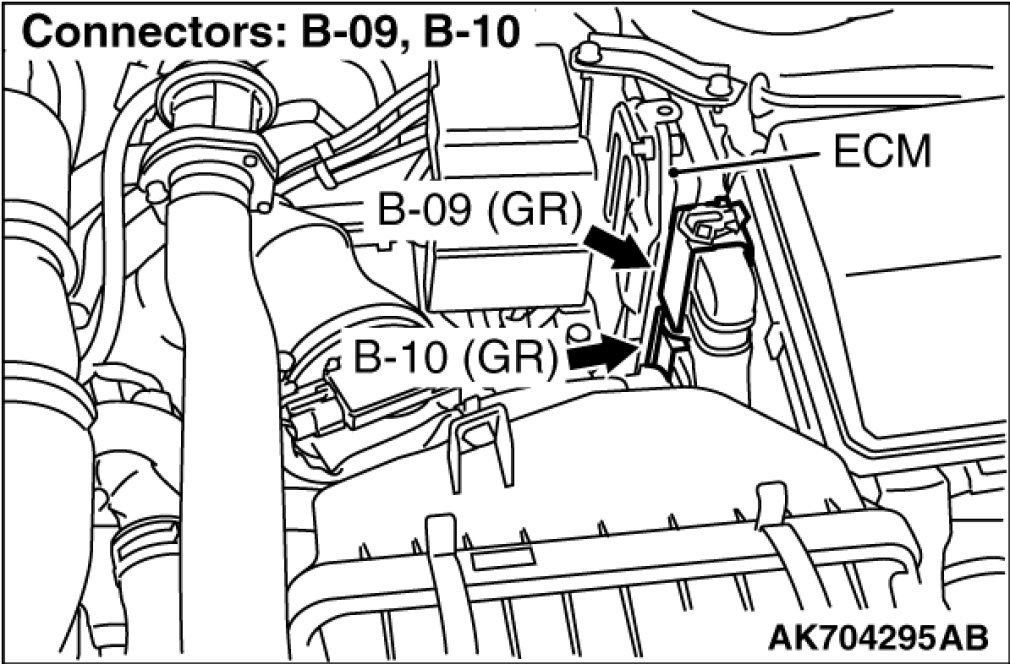 Connectors: B-09, B-10

ECM

B-09 (GR)

B-10 (GR)

AK704295AB