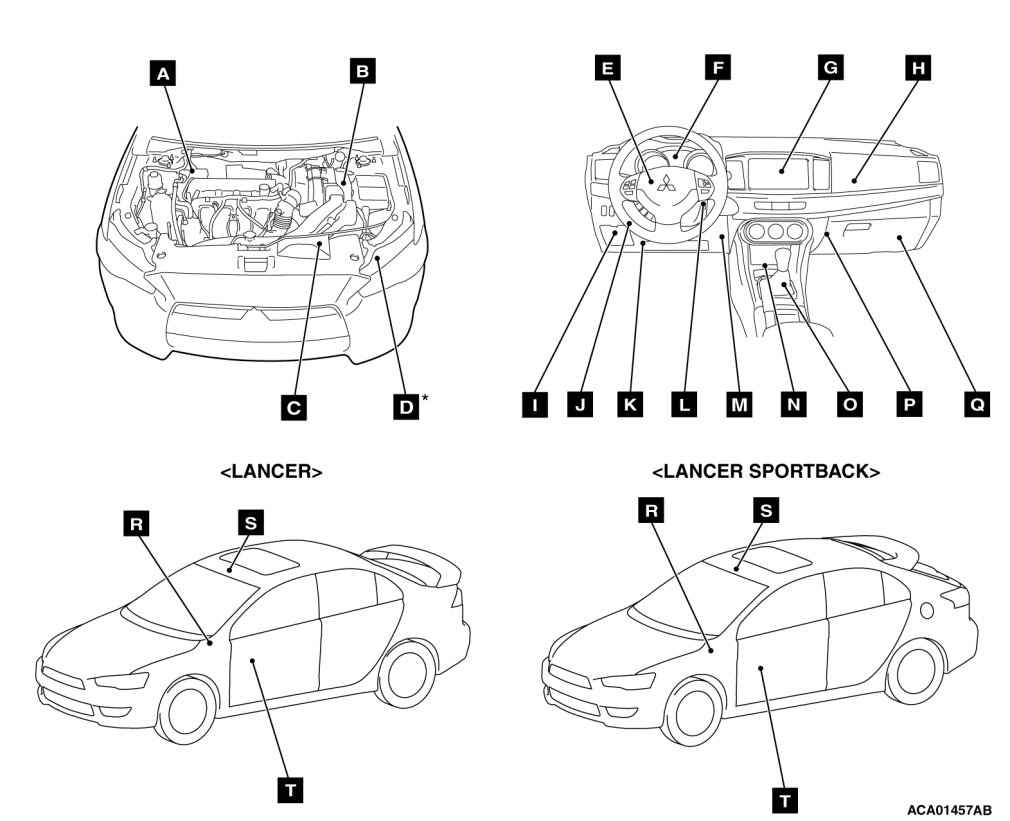 A
B
C
D*

E
F
G
H
I
J
K
L
M
N
O
P
Q

<LANCER>
R
S
T

<LANCER SPORTBACK>
R
S
T

ACA01457AB