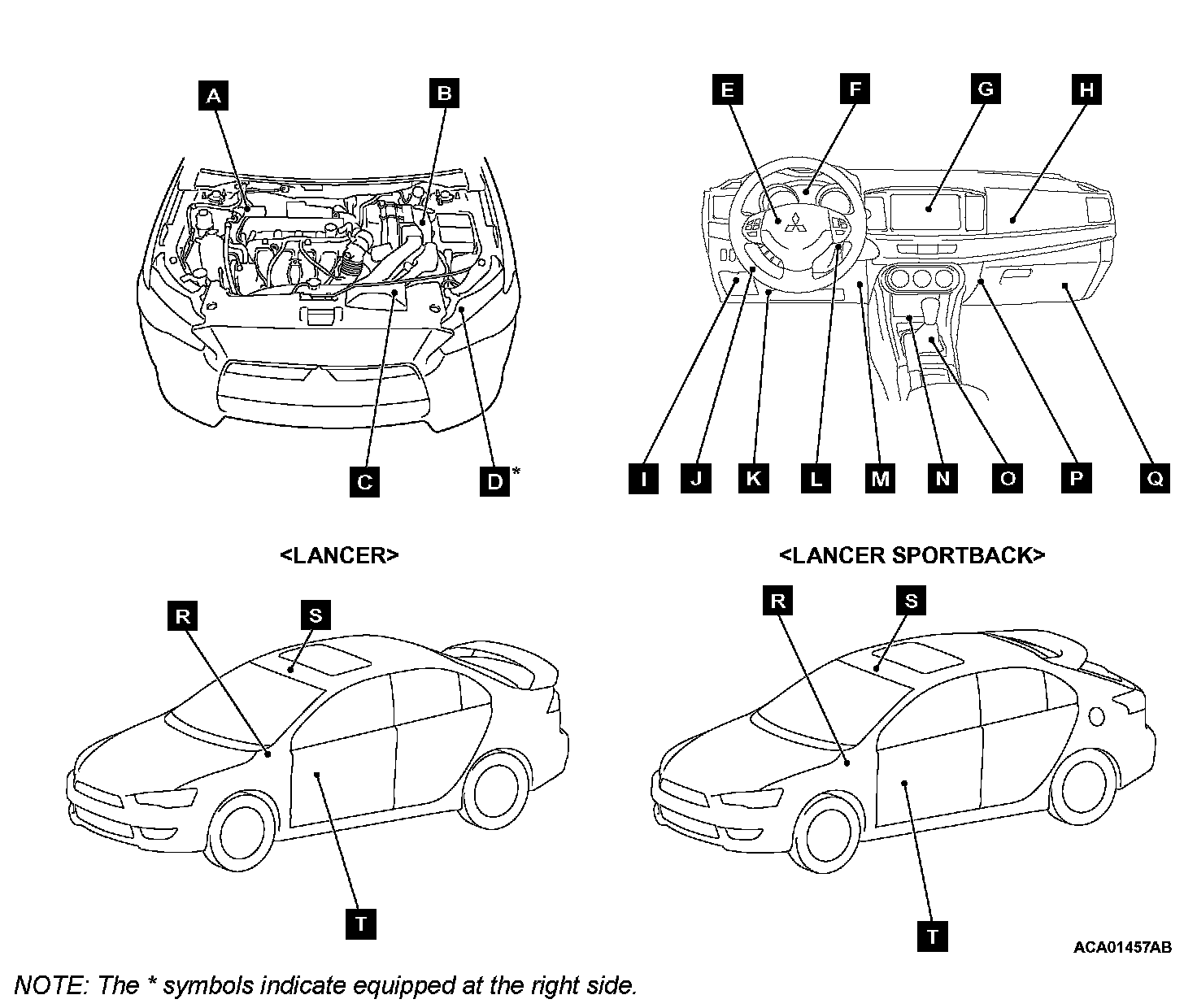 A
B
C
D*

E
F
G
H
I
J
K
L
M
N
O
P
Q

<LANCER>
R
S
T

<LANCER SPORTBACK>
R
S
T

ACA01457AB

NOTE: The * symbols indicate equipped at the right side.