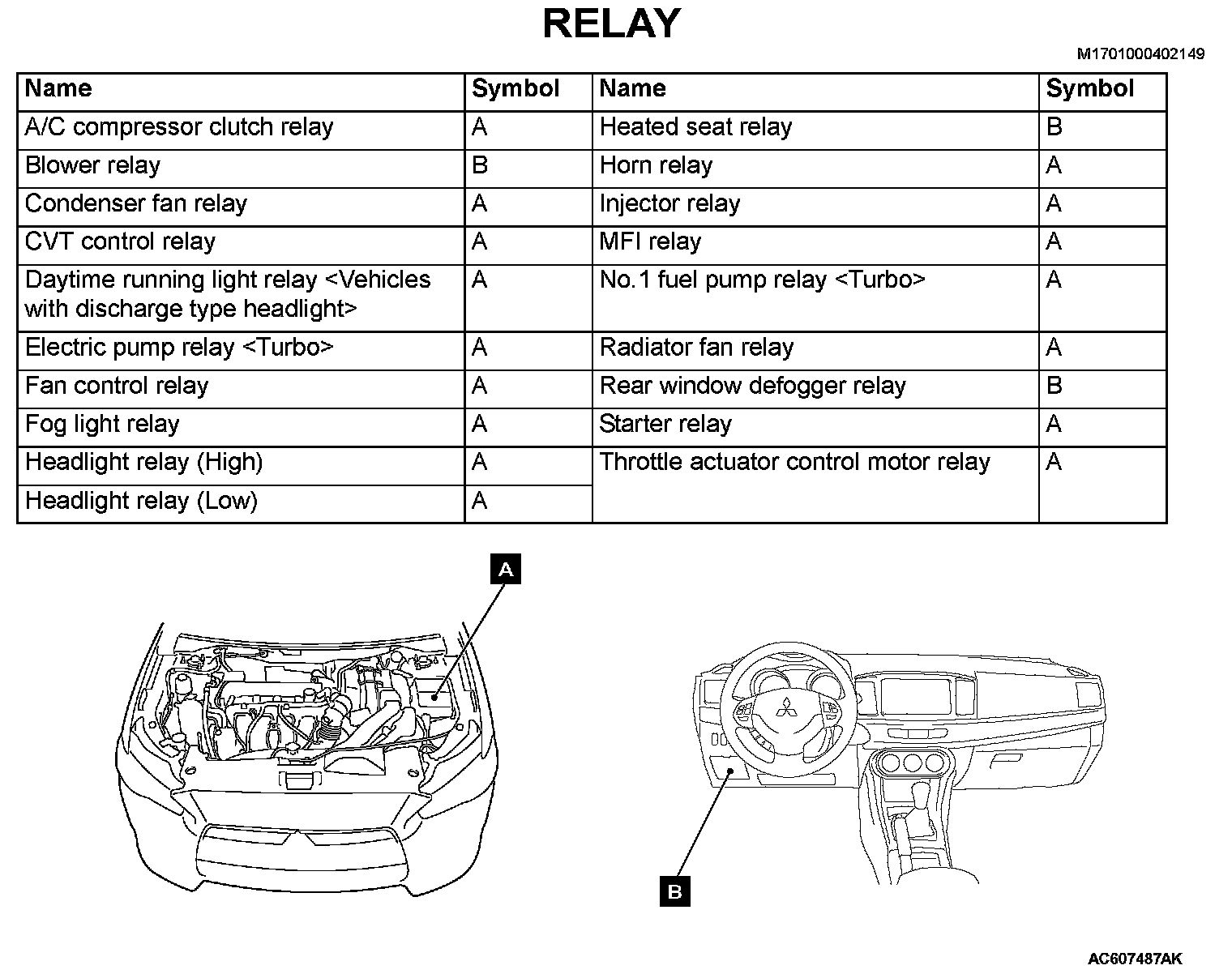 RELAY

M1701000402149

| Name | Symbol | Name | Symbol |
|---|---|---|---|
| A/C compressor clutch relay | A | Heated seat relay | B |
| Blower relay | B | Horn relay | A |
| Condenser fan relay | A | Injector relay | A |
| CVT control relay | A | MFI relay | A |
| Daytime running light relay <Vehicles with discharge type headlight> | A | No.1 fuel pump relay <Turbo> | A |
| Electric pump relay <Turbo> | A | Radiator fan relay | A |
| Fan control relay | A | Rear window defogger relay | B |
| Fog light relay | A | Starter relay | A |
| Headlight relay (High) | A | Throttle actuator control motor relay | A |
| Headlight relay (Low) | A | | |

A

B

AC607487AK