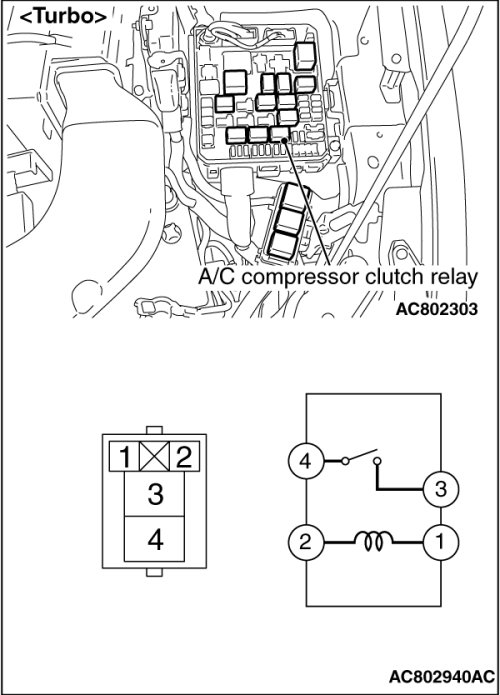 <Turbo>

A/C compressor clutch relay

AC802303

1
2
3
4

4
3
2
1

AC802940AC