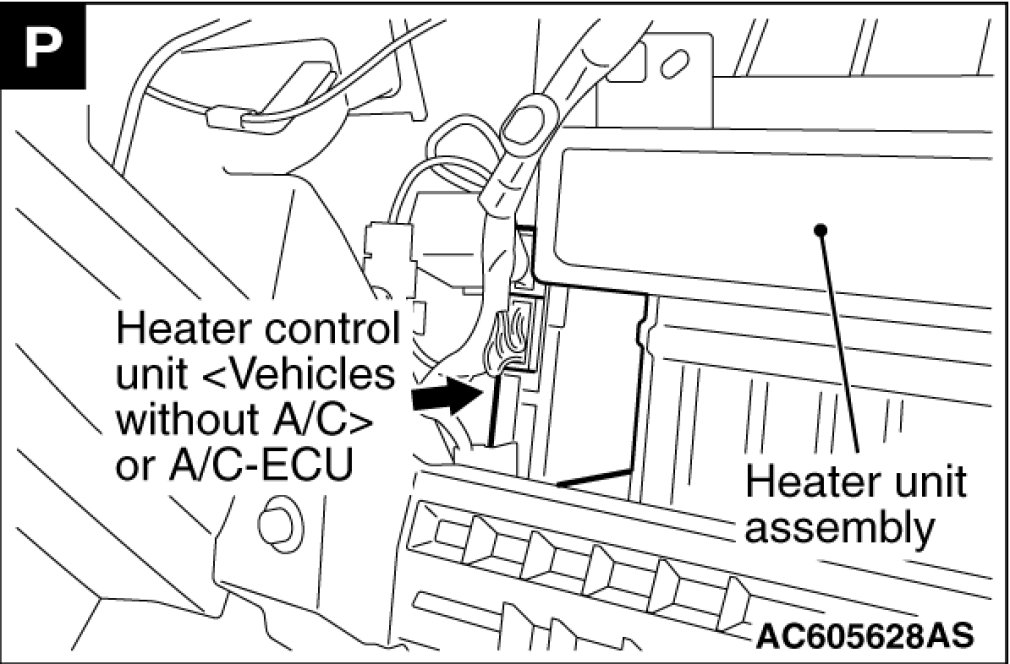 P

Heater control unit <Vehicles without A/C> or A/C-ECU

Heater unit assembly

AC605628AS