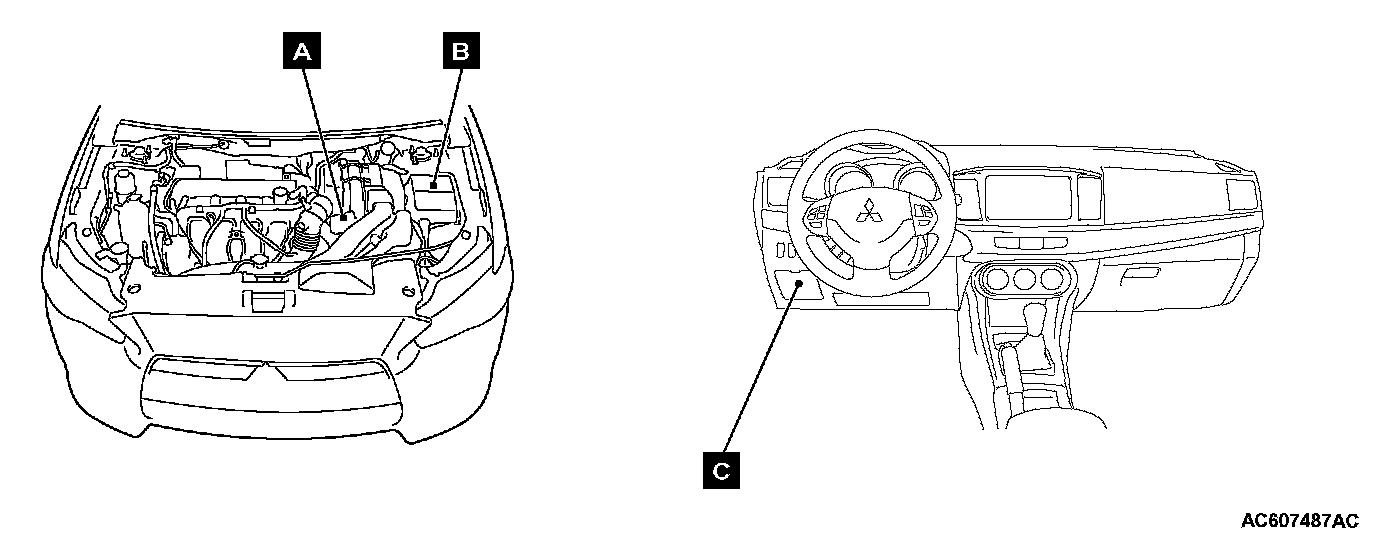 A
B
C
AC607487AC