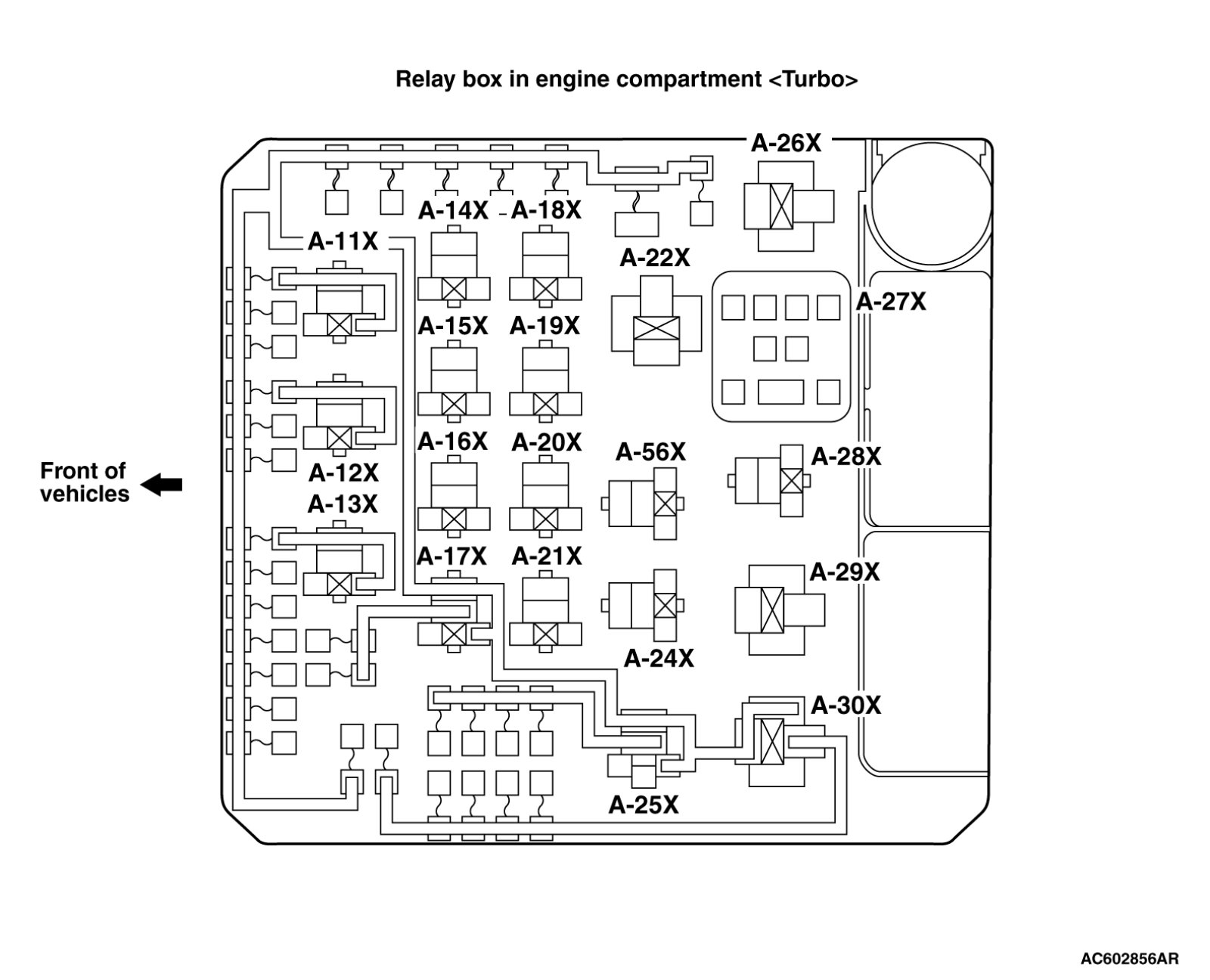 Relay box in engine compartment <Turbo>

A-26X

A-14X A-18X

A-11X

A-22X

A-27X

A-15X A-19X

A-16X A-20X

A-56X

A-28X

Front of vehicles

A-12X

A-13X

A-17X A-21X

A-29X

A-24X

A-30X

A-25X

AC602856AR