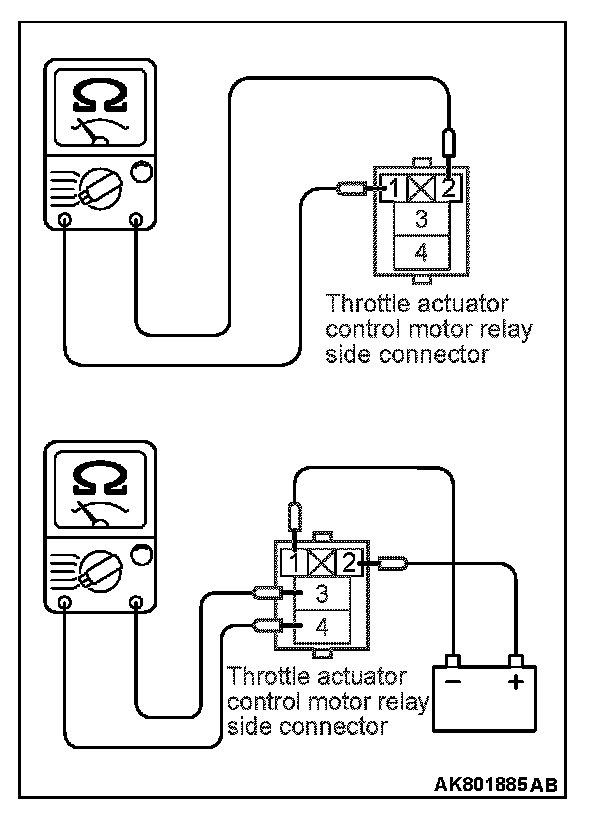 Ω

1 2
3
4

Throttle actuator control motor relay side connector

Ω

1 2
3
4

Throttle actuator control motor relay side connector

−
+

AK801885AB