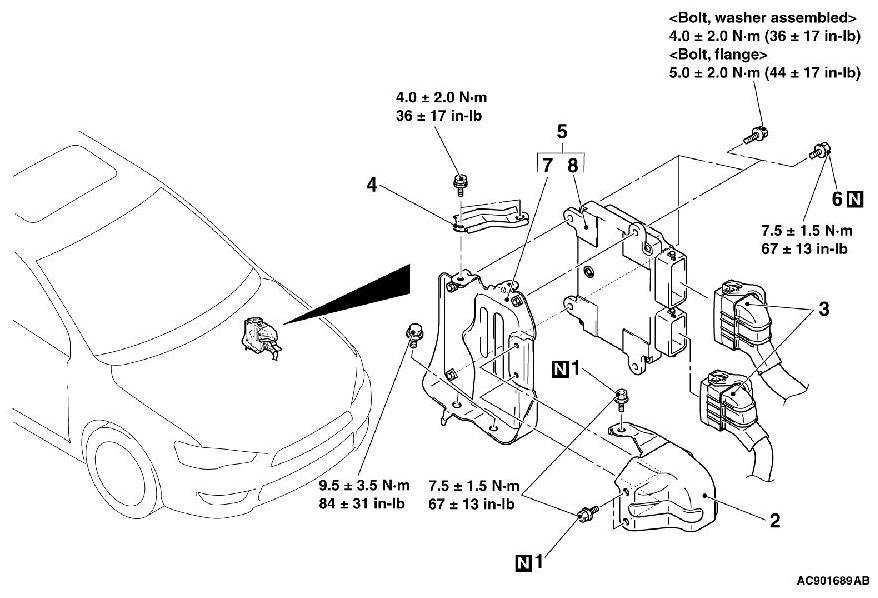 <Bolt, washer assembled>
4.0 ± 2.0 N·m (36 ± 17 in-lb)
<Bolt, flange>
5.0 ± 2.0 N·m (44 ± 17 in-lb)

4.0 ± 2.0 N·m
36 ± 17 in-lb

5

7 8

4

6 N

7.5 ± 1.5 N·m
67 ± 13 in-lb

3

N 1

9.5 ± 3.5 N·m
84 ± 31 in-lb

7.5 ± 1.5 N·m
67 ± 13 in-lb

2

N 1

AC901689AB