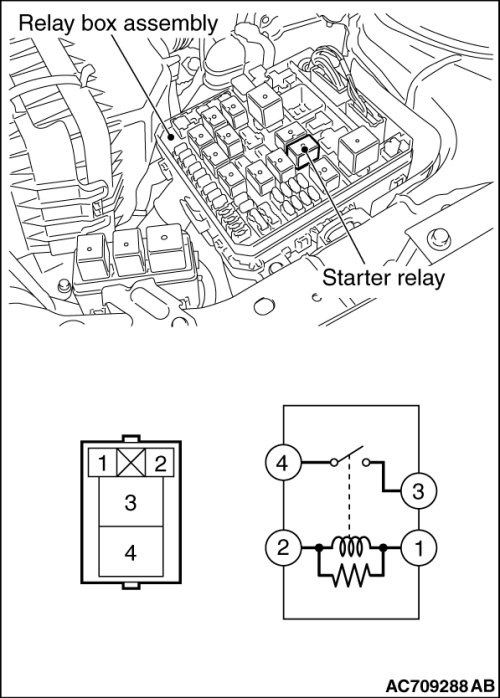 Relay box assembly

Starter relay

1 2
3
4

4
3
2
1

AC709288 AB