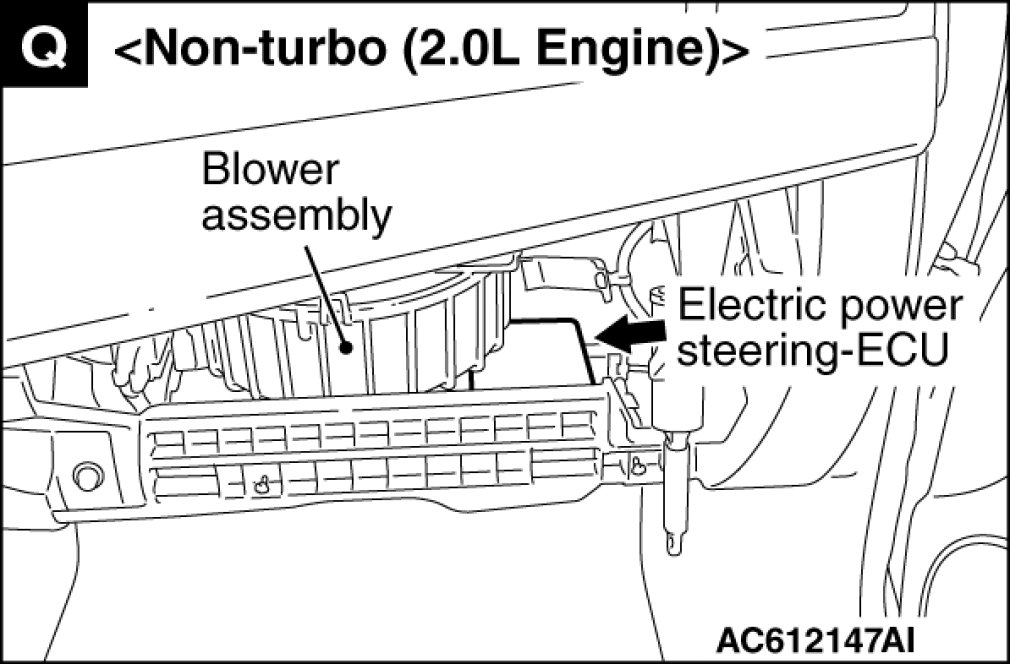 Q <Non-turbo (2.0L Engine)>

Blower assembly

Electric power steering-ECU

AC612147AI