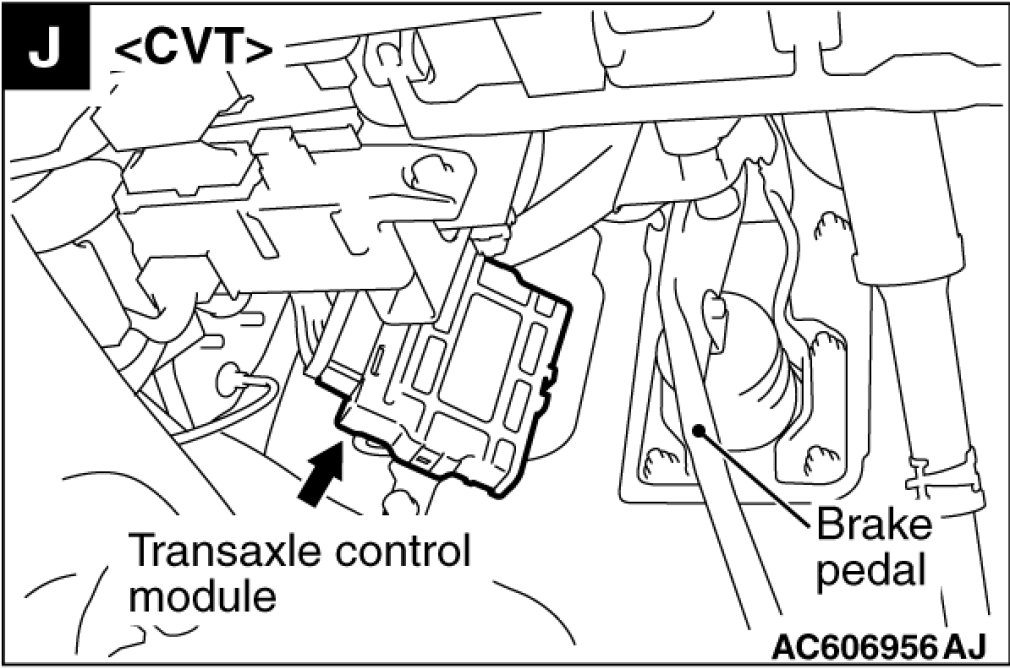 J <CVT>

Transaxle control module

Brake pedal

AC606956 AJ