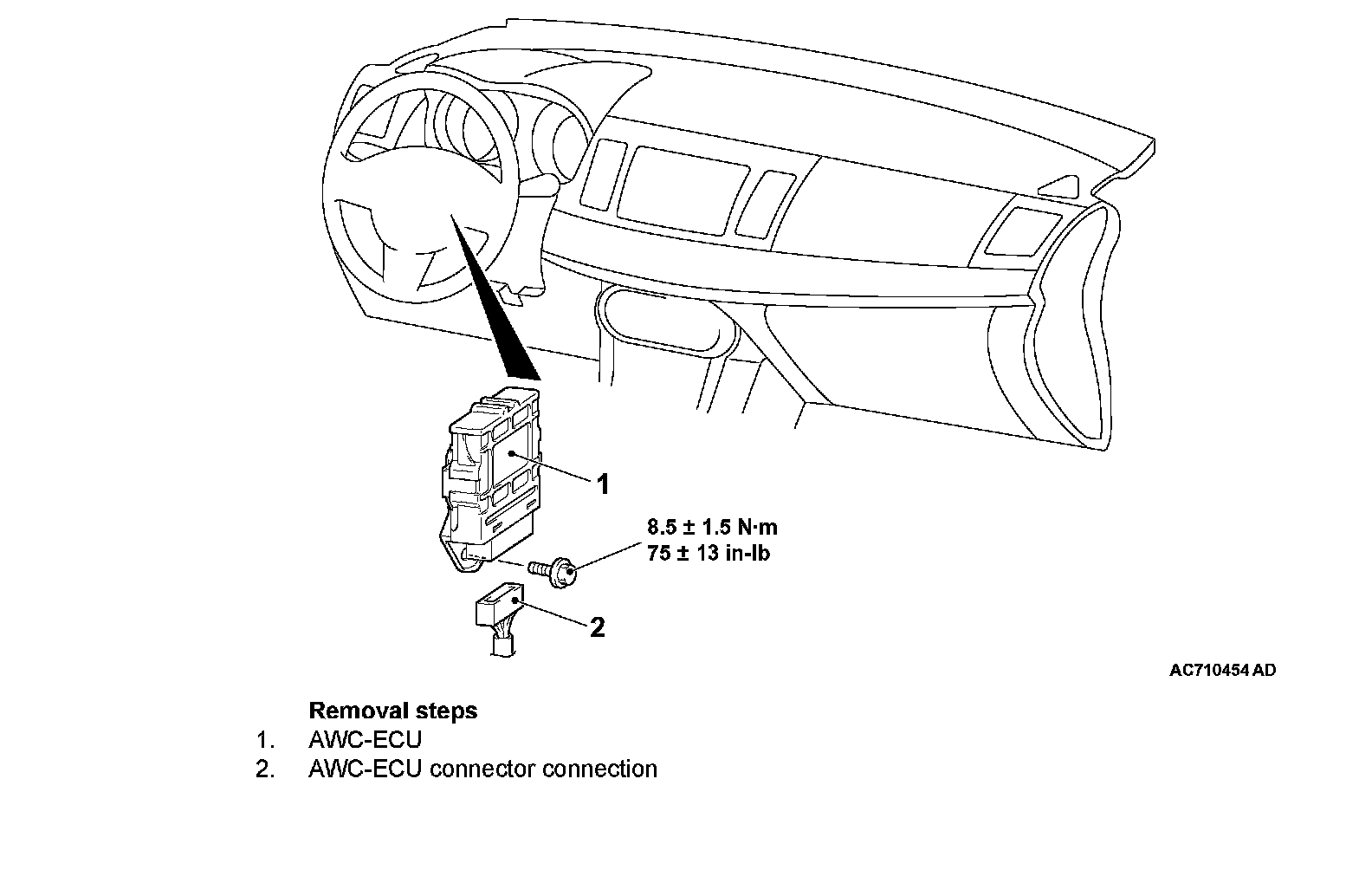 1

8.5 ± 1.5 N·m
75 ± 13 in-lb

2

AC710454 AD

Removal steps
1. AWC-ECU
2. AWC-ECU connector connection