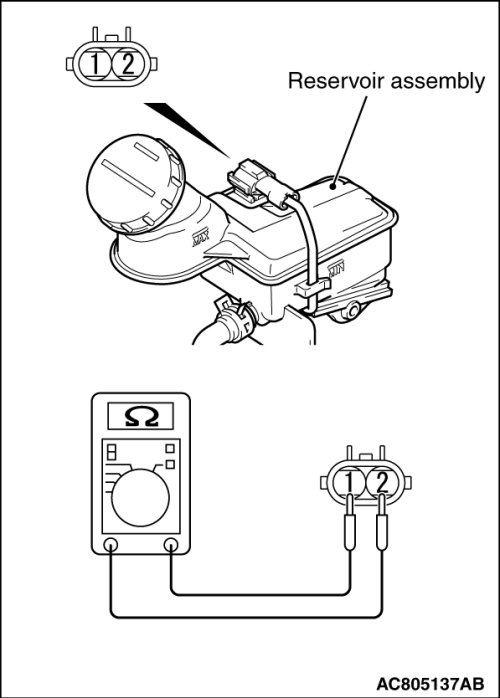 1 2

Reservoir assembly

MAX

MIN

Ω

1 2

AC805137AB