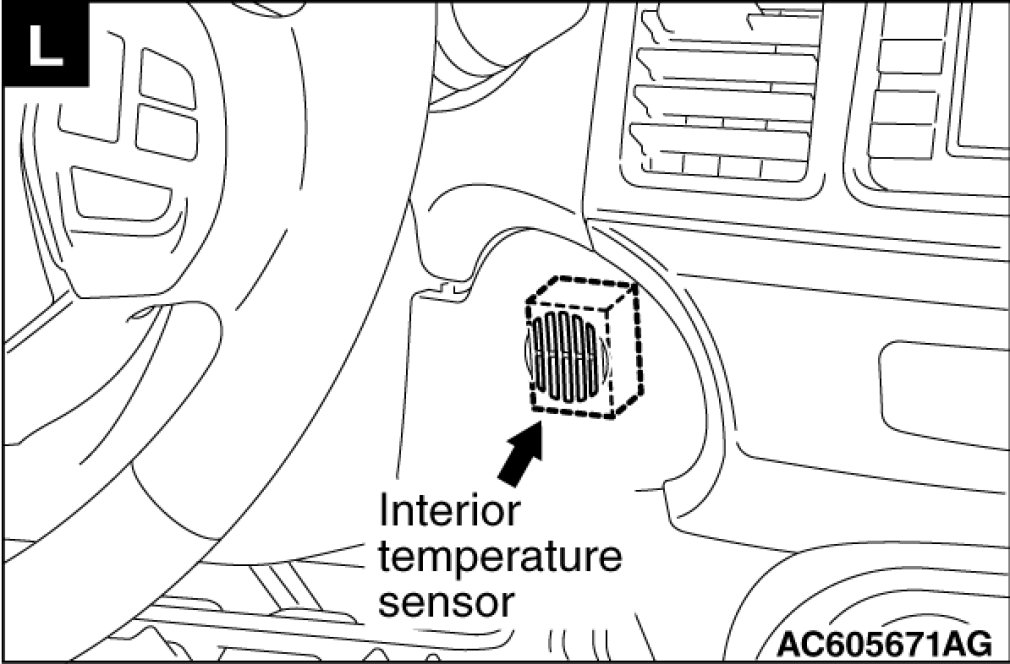 L

Interior temperature sensor

AC605671AG