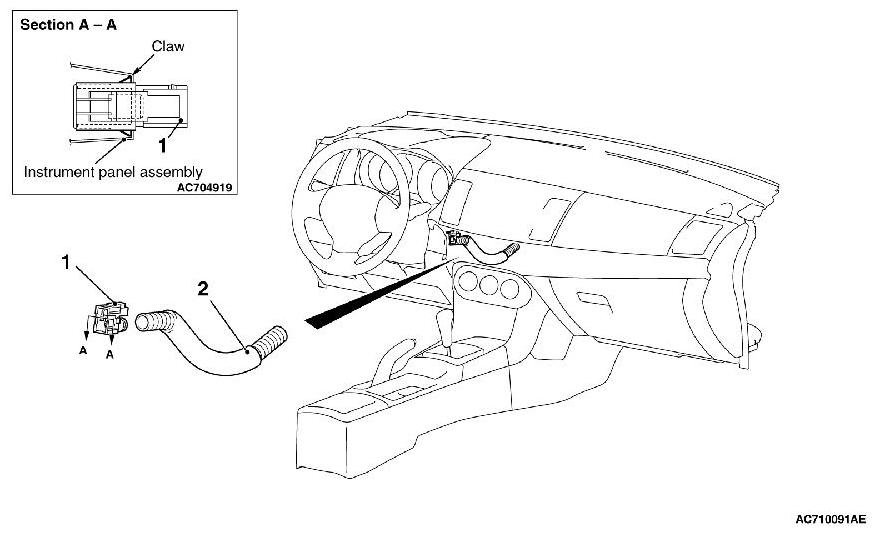 Section A – A

Claw

1

Instrument panel assembly

AC704919

1

2

A

A

AC710091AE