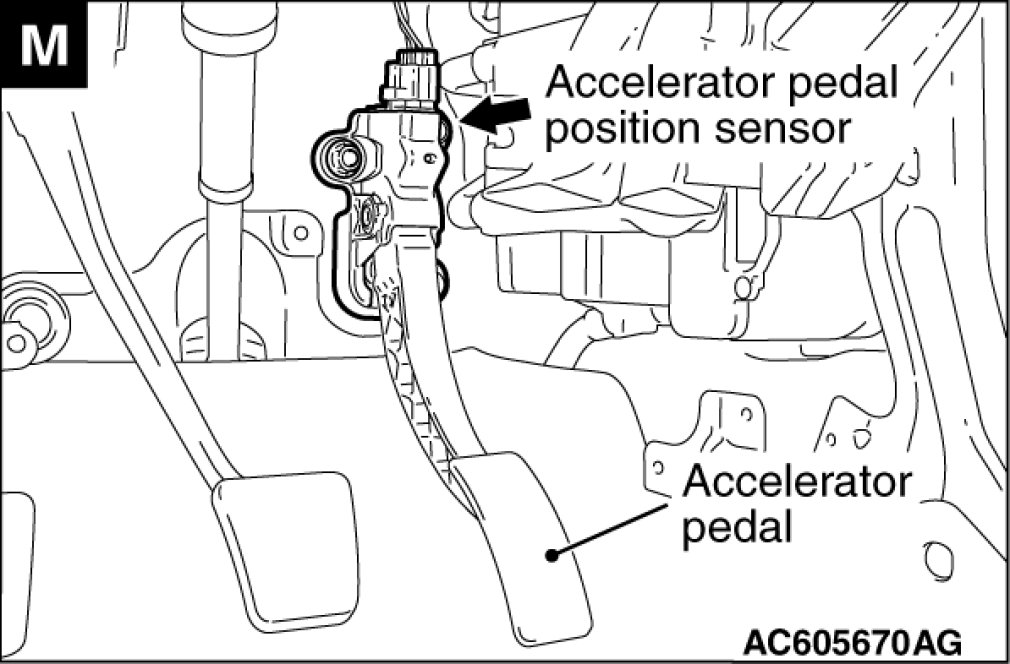 M

Accelerator pedal position sensor

Accelerator pedal

AC605670AG