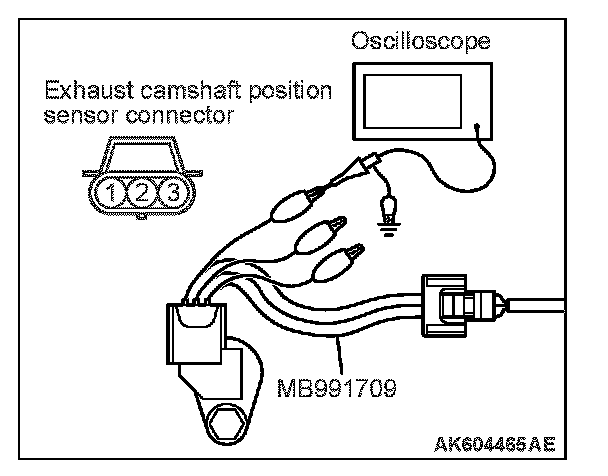 Oscilloscope

Exhaust camshaft position sensor connector

1 2 3

MB991709

AK604465AE