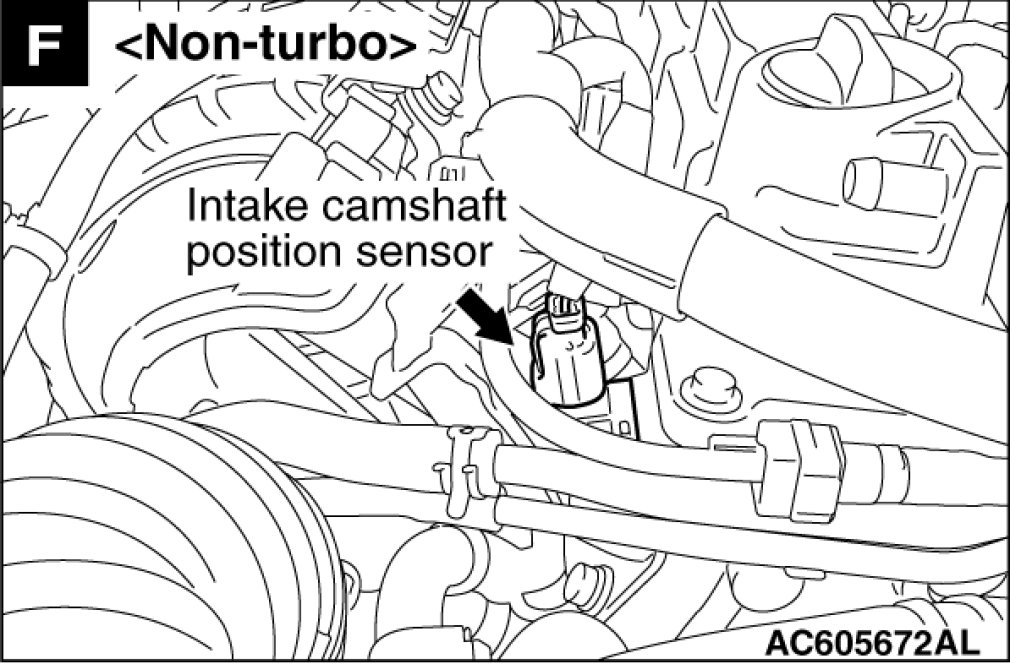 F <Non-turbo>

Intake camshaft position sensor

AC605672AL