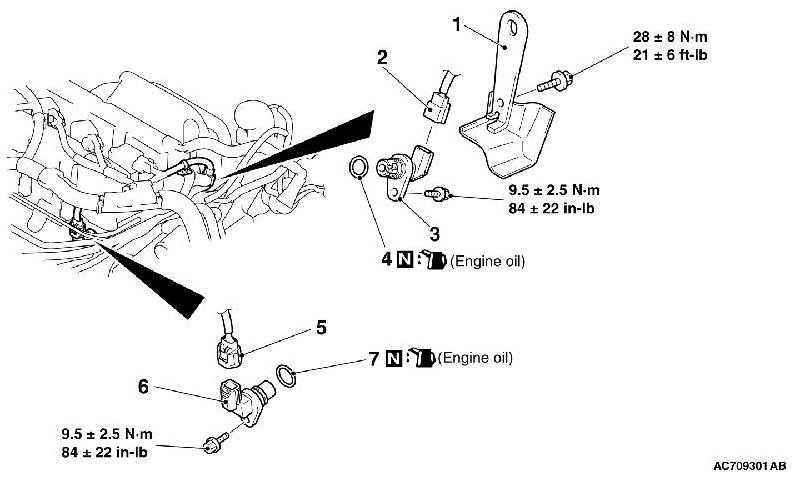 1

28 ± 8 N·m
21 ± 6 ft-lb

2

9.5 ± 2.5 N·m
84 ± 22 in-lb

3

4 N (Engine oil)

5

7 N (Engine oil)

6

9.5 ± 2.5 N·m
84 ± 22 in-lb

AC709301AB