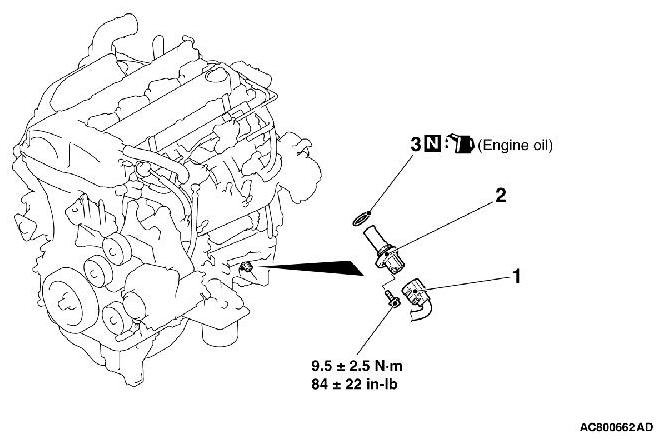 3 N (Engine oil)

2

1

9.5 ± 2.5 N·m
84 ± 22 in-lb

AC800662AD