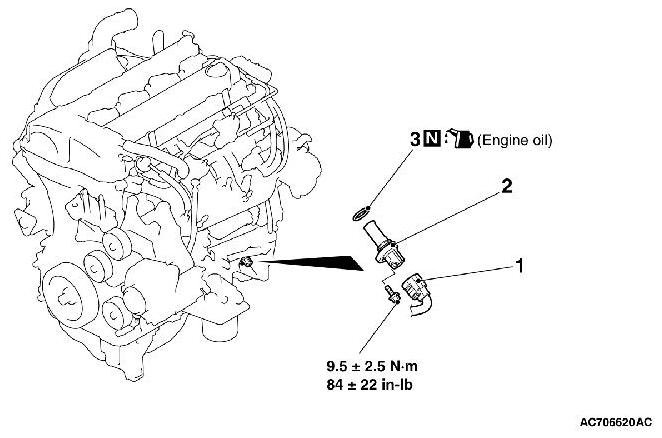 3 N (Engine oil)

2

1

9.5 ± 2.5 N·m
84 ± 22 in-lb

AC706620AC