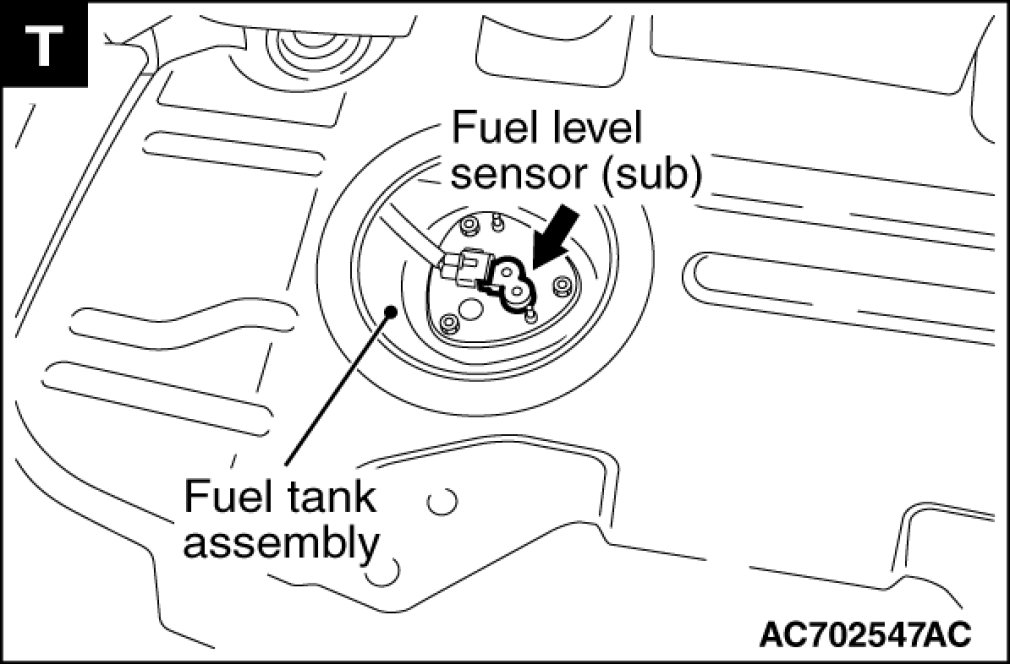 T

Fuel level sensor (sub)

Fuel tank assembly

AC702547AC