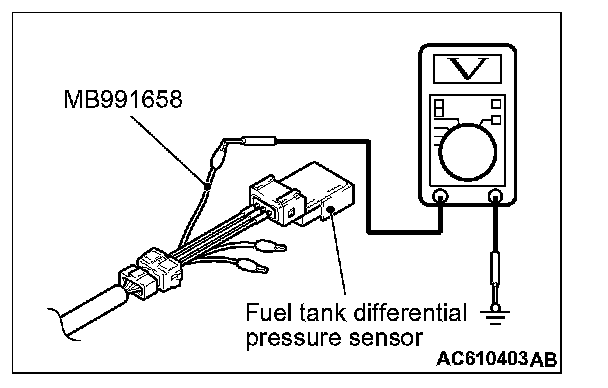 MB991658

V

Fuel tank differential pressure sensor

AC610403AB