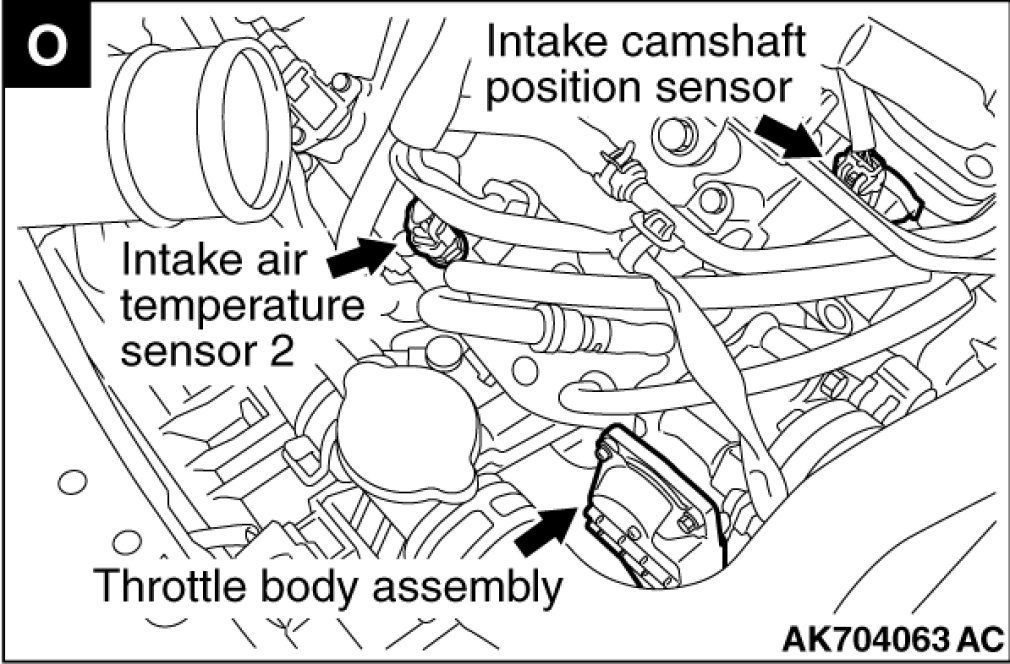 O

Intake camshaft position sensor

Intake air temperature sensor 2

Throttle body assembly

AK704063 AC