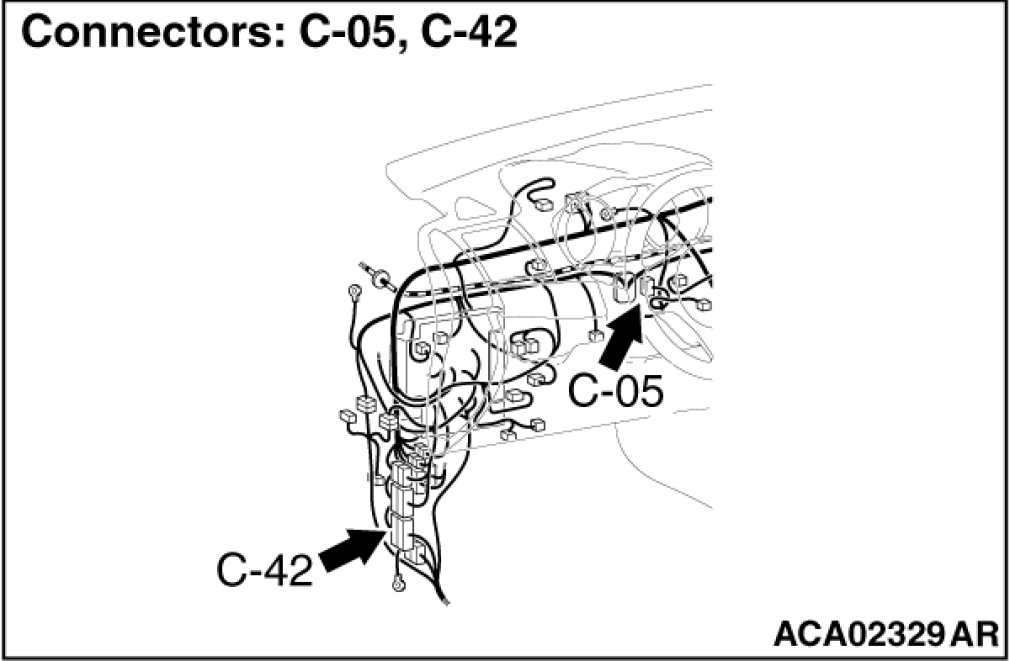 Connectors: C-05, C-42

C-05

C-42

ACA02329 AR