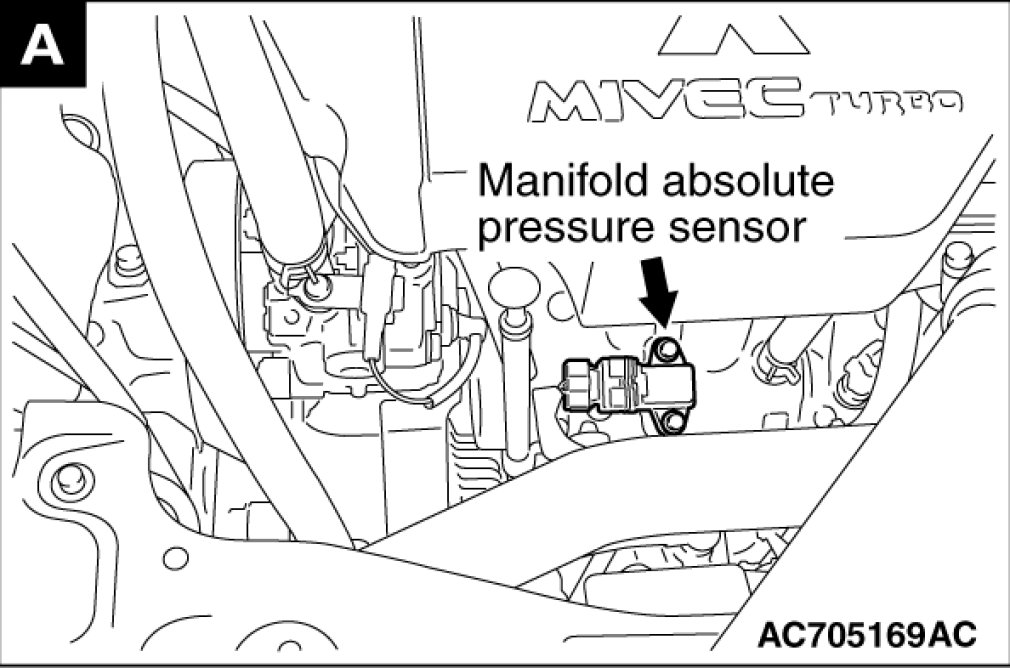 A

MIVEC TURBO

Manifold absolute pressure sensor

AC705169AC