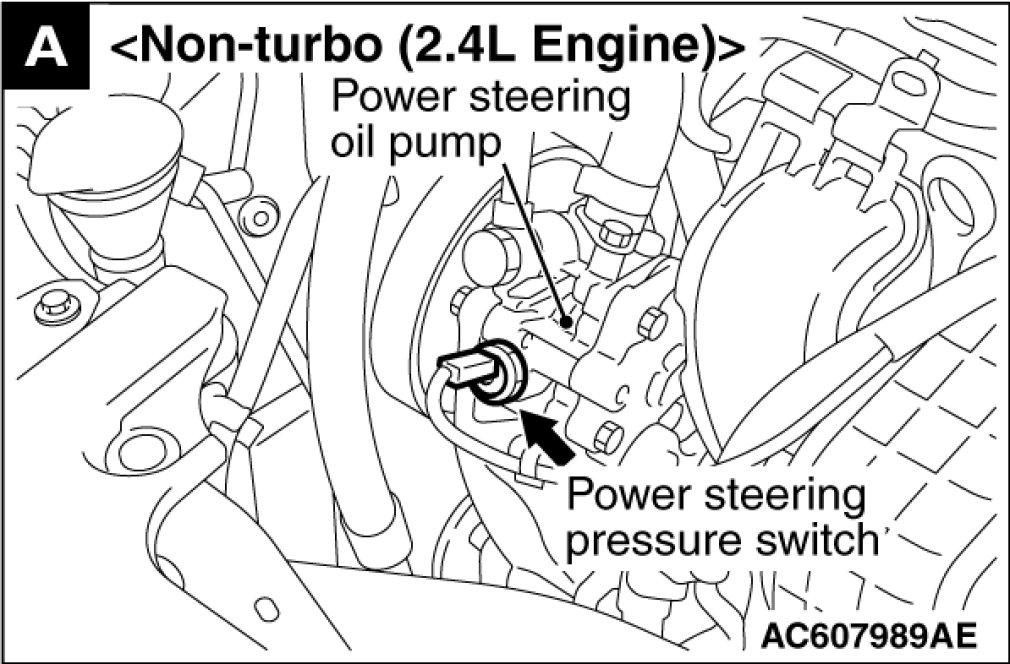 A <Non-turbo (2.4L Engine)>

Power steering oil pump

Power steering pressure switch

AC607989AE