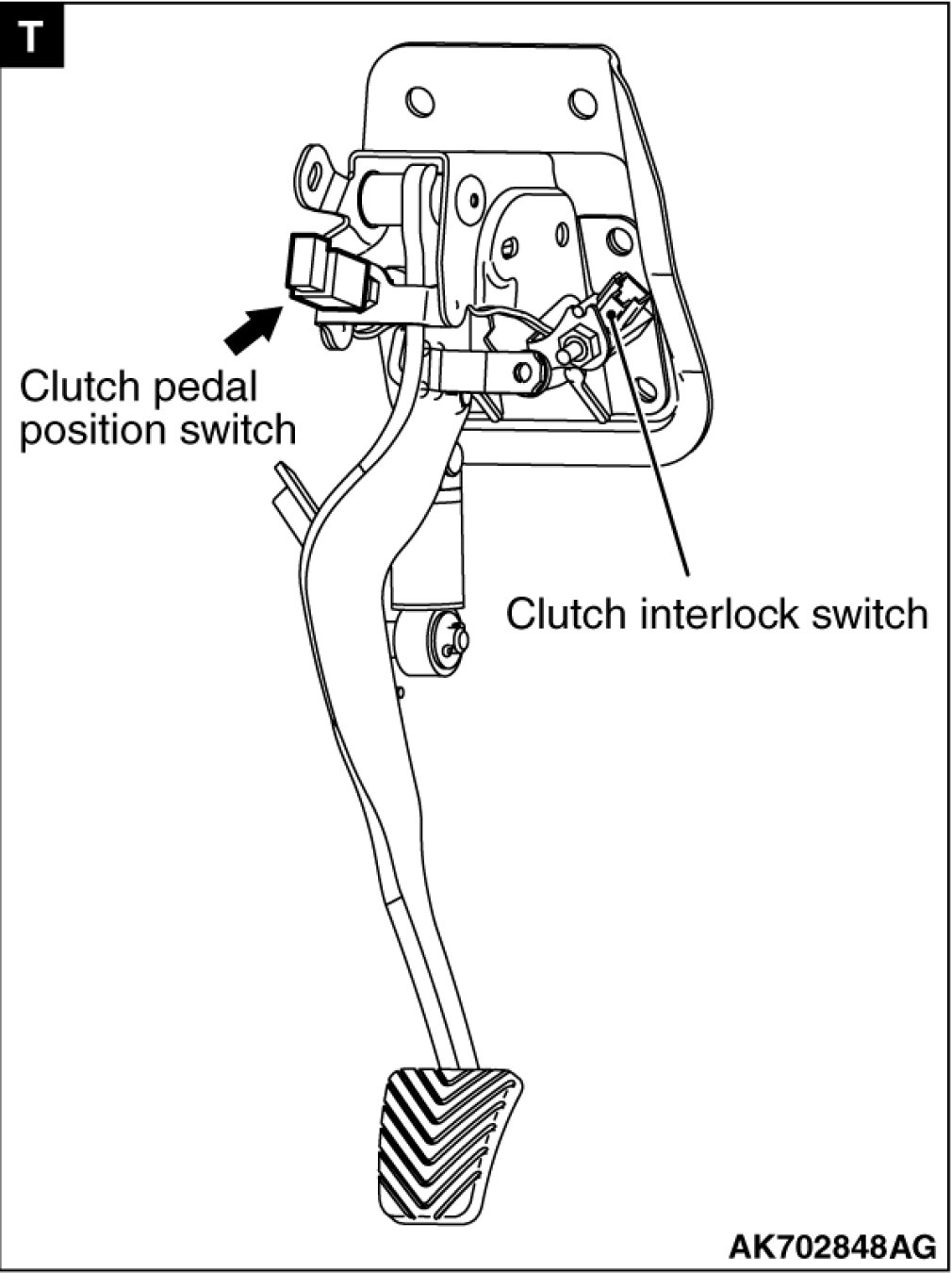 T

Clutch pedal position switch

Clutch interlock switch

AK702848AG