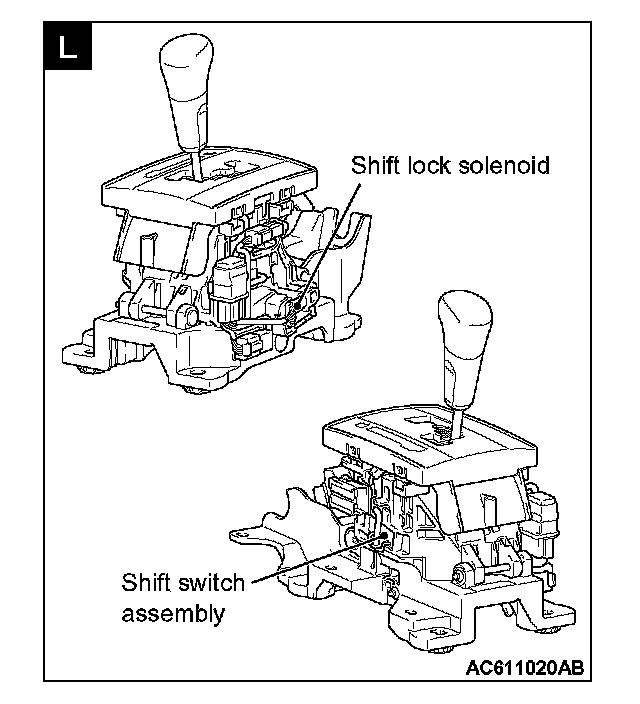 L

Shift lock solenoid

Shift switch assembly

AC611020AB