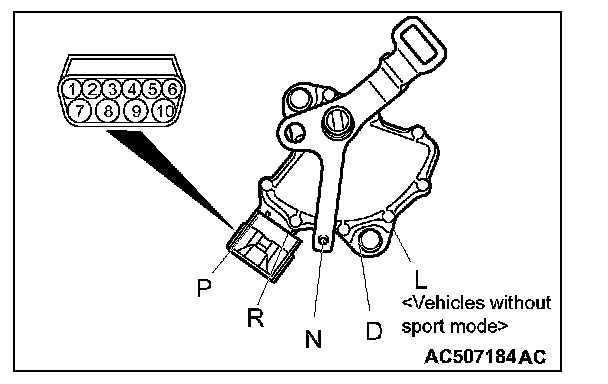 1 2 3 4 5 6
7 8 9 10

P
R
N
D
L
<Vehicles without sport mode>

AC507184AC