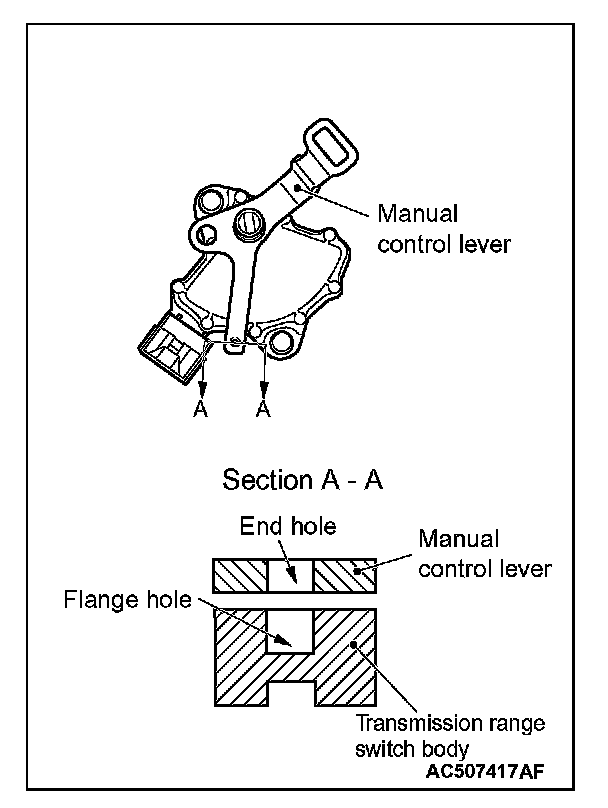 Manual control lever

A A

Section A - A

End hole

Manual control lever

Flange hole

Transmission range switch body

AC507417AF