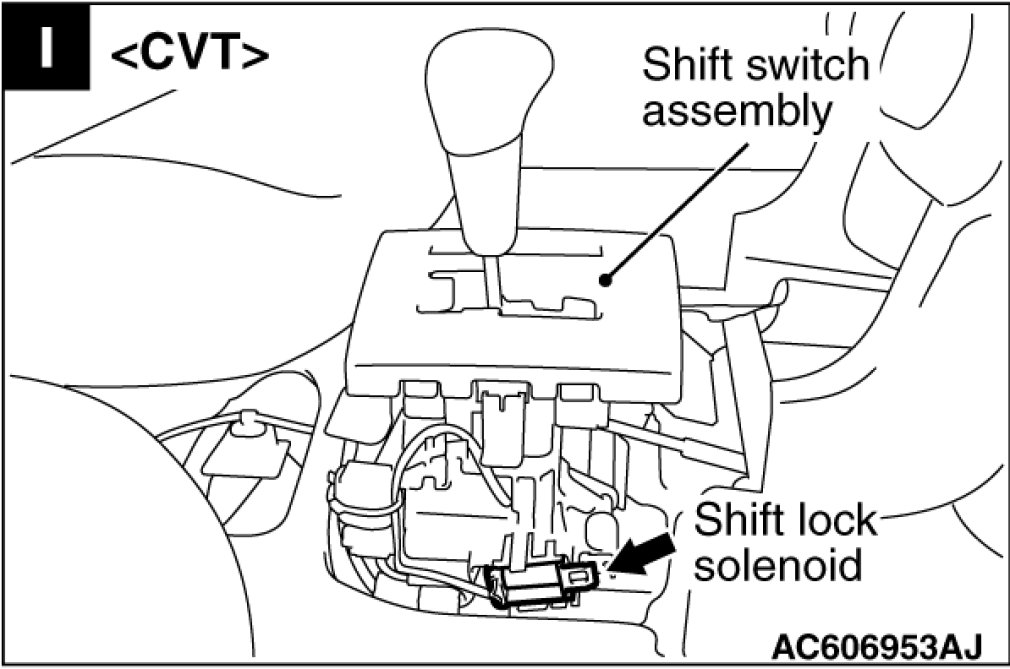 I <CVT>

Shift switch assembly

Shift lock solenoid

AC606953AJ