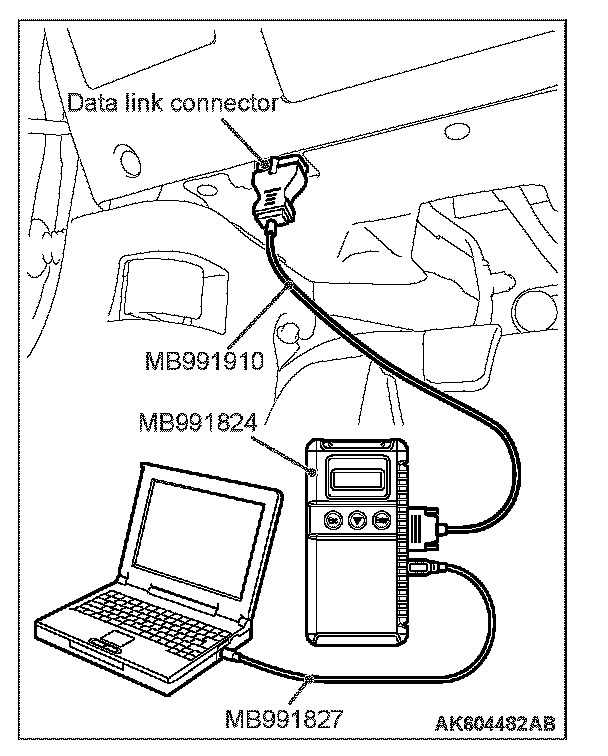 Data link connector

MB991910

MB991824

MB991827

AK604482AB