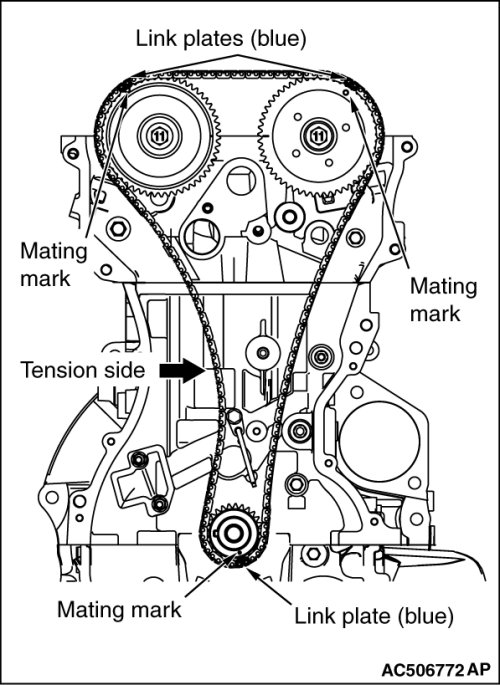 Link plates (blue)

11

11

Mating mark

Mating mark

Tension side

Mating mark

Link plate (blue)

AC506772 AP