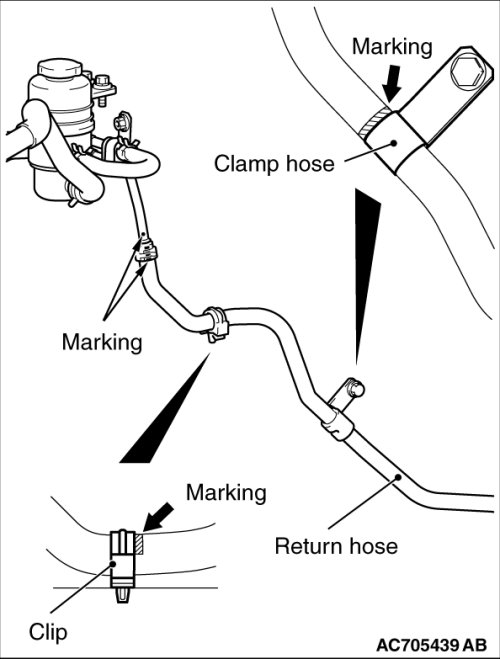 Marking
Clamp hose
Marking
Marking
Return hose
Clip
AC705439 AB